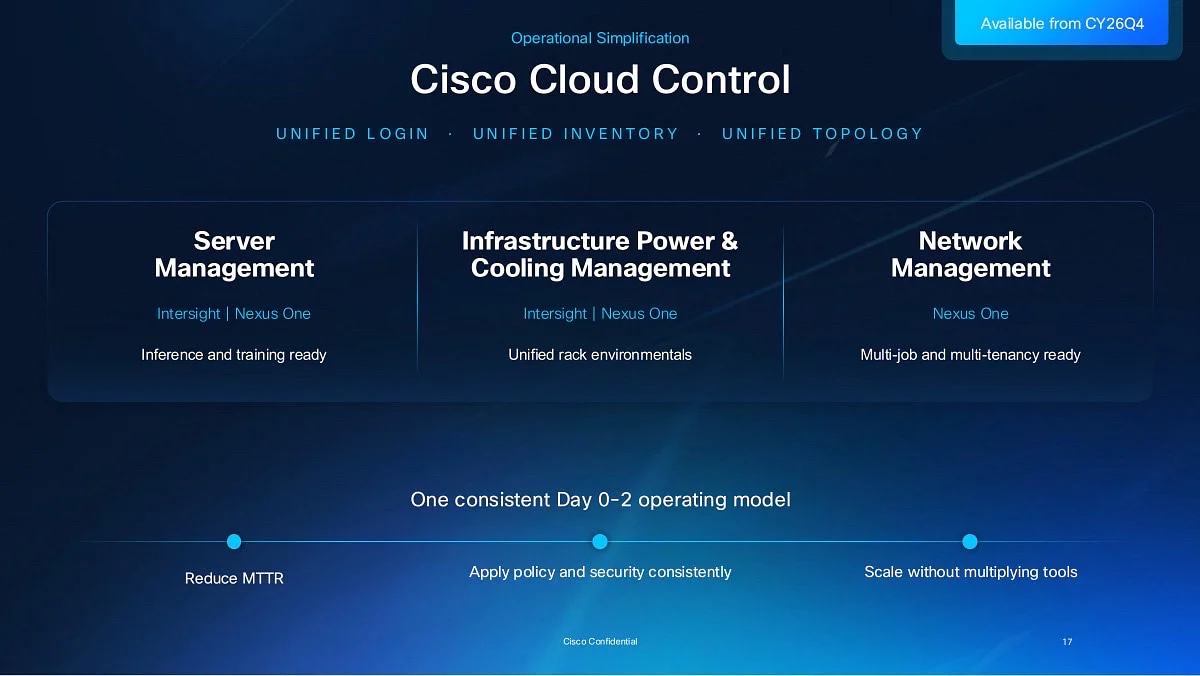 Available from CY26Q4

Operational Simplification

Cisco Cloud Control

UNIFIED LOGIN · UNIFIED INVENTORY · UNIFIED TOPOLOGY

Server Management

Intersight | Nexus One

Inference and training ready

Infrastructure Power & Cooling Management

Intersight | Nexus One

Unified rack environmentals

Network Management

Nexus One

Multi-job and multi-tenancy ready

One consistent Day 0-2 operating model

Reduce MTTR

Apply policy and security consistently

Scale without multiplying tools

Cisco Confidential

17